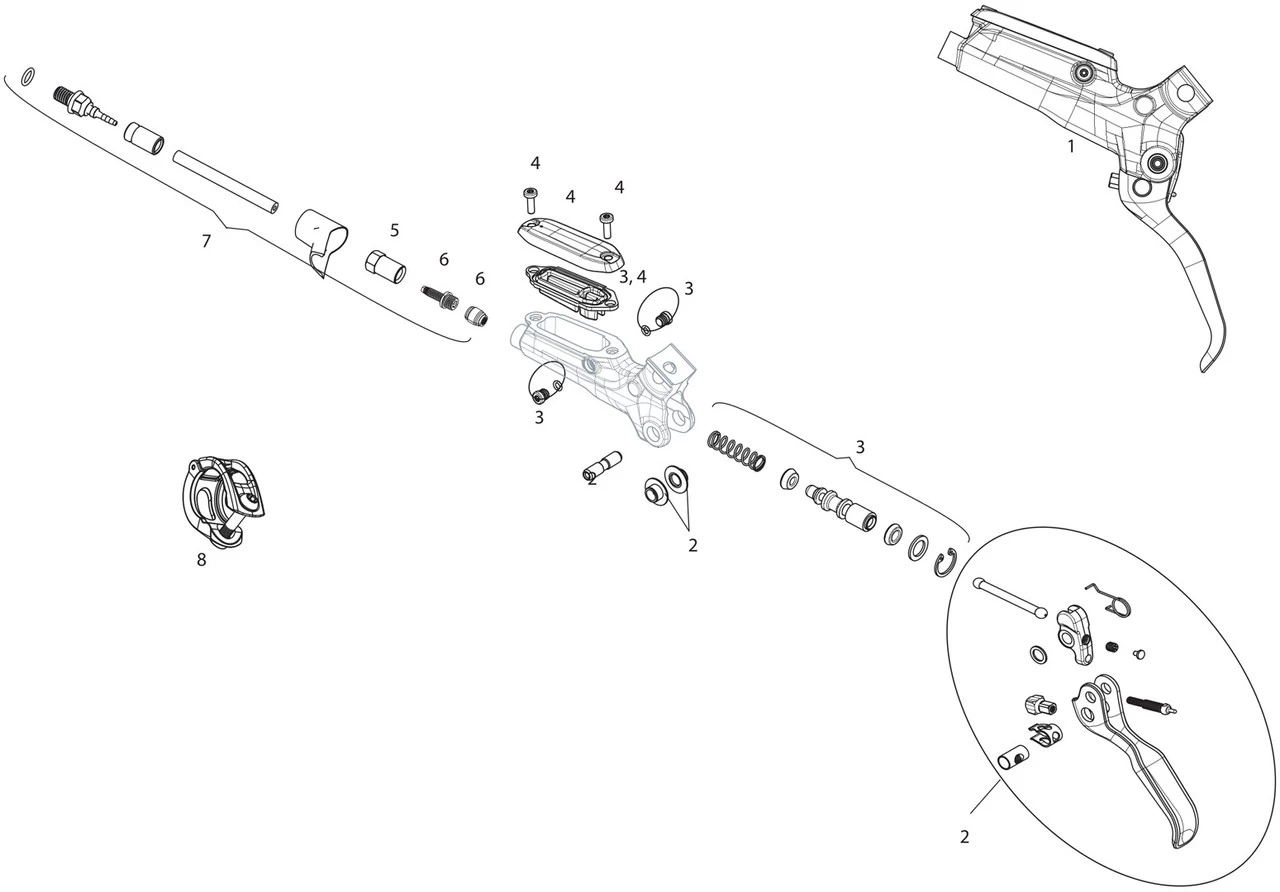 1

4
4
4

7

5

6
6

3, 4
3

3

3

2

2

8

2